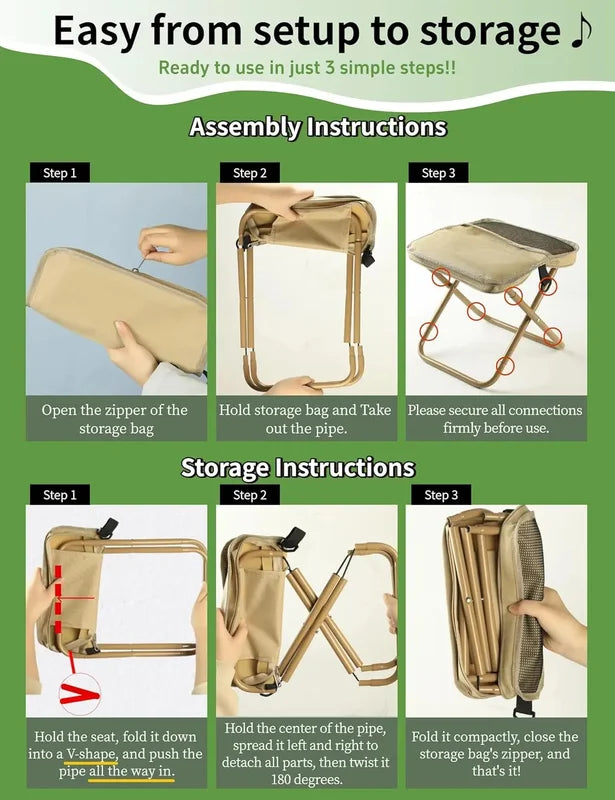 Easy from setup to storage ♪

Ready to use in just 3 simple steps!!

Assembly Instructions

Step 1

Open the zipper of the storage bag

Step 2

Hold storage bag and Take out the pipe.

Step 3

Please secure all connections firmly before use.

Storage Instructions

Step 1

Hold the seat, fold it down into a V-shape, and push the pipe all the way in.

Step 2

Hold the center of the pipe, spread it left and right to detach all parts, then twist it 180 degrees.

Step 3

Fold it compactly, close the storage bag's zipper, and that's it!